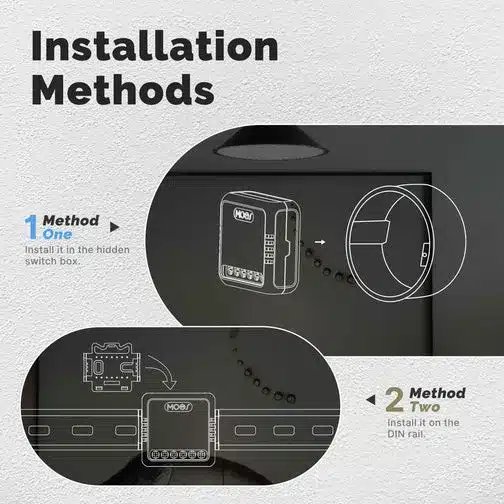 Installation Methods

1 Method One

Install it in the hidden switch box.

MOES

MOES

2 Method Two

Install it on the DIN rail.