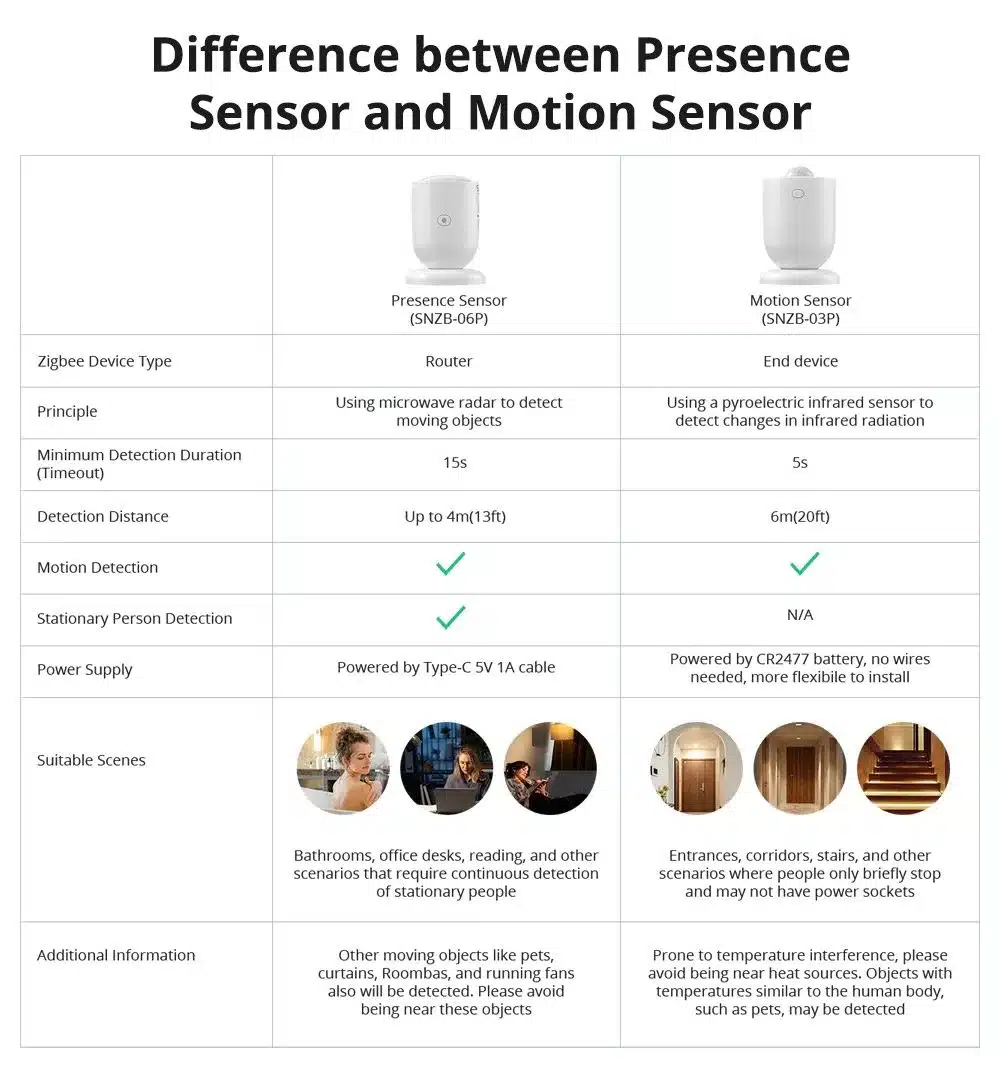 Difference between Presence Sensor and Motion Sensor

| | Presence Sensor (SNZB-06P) | Motion Sensor (SNZB-03P) |
|---|---|---|
| Zigbee Device Type | Router | End device |
| Principle | Using microwave radar to detect moving objects | Using a pyroelectric infrared sensor to detect changes in infrared radiation |
| Minimum Detection Duration (Timeout) | 15s | 5s |
| Detection Distance | Up to 4m(13ft) | 6m(20ft) |
| Motion Detection | ✓ | ✓ |
| Stationary Person Detection | ✓ | N/A |
| Power Supply | Powered by Type-C 5V 1A cable | Powered by CR2477 battery, no wires needed, more flexibile to install |
| Suitable Scenes | Bathrooms, office desks, reading, and other scenarios that require continuous detection of stationary people | Entrances, corridors, stairs, and other scenarios where people only briefly stop and may not have power sockets |
| Additional Information | Other moving objects like pets, curtains, Roombas, and running fans also will be detected. Please avoid being near these objects | Prone to temperature interference, please avoid being near heat sources. Objects with temperatures similar to the human body, such as pets, may be detected |