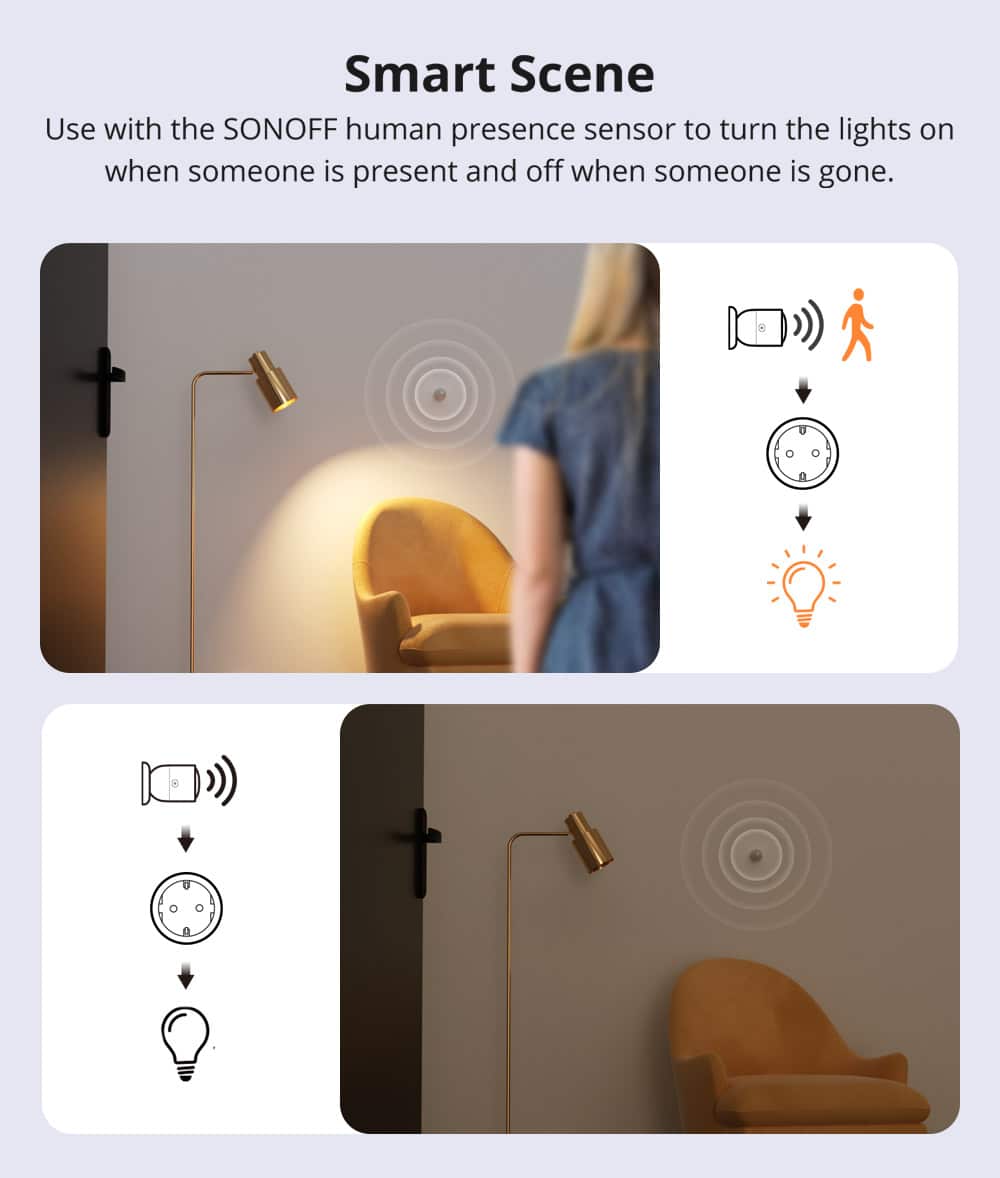 Smart Scene

Use with the SONOFF human presence sensor to turn the lights on when someone is present and off when someone is gone.