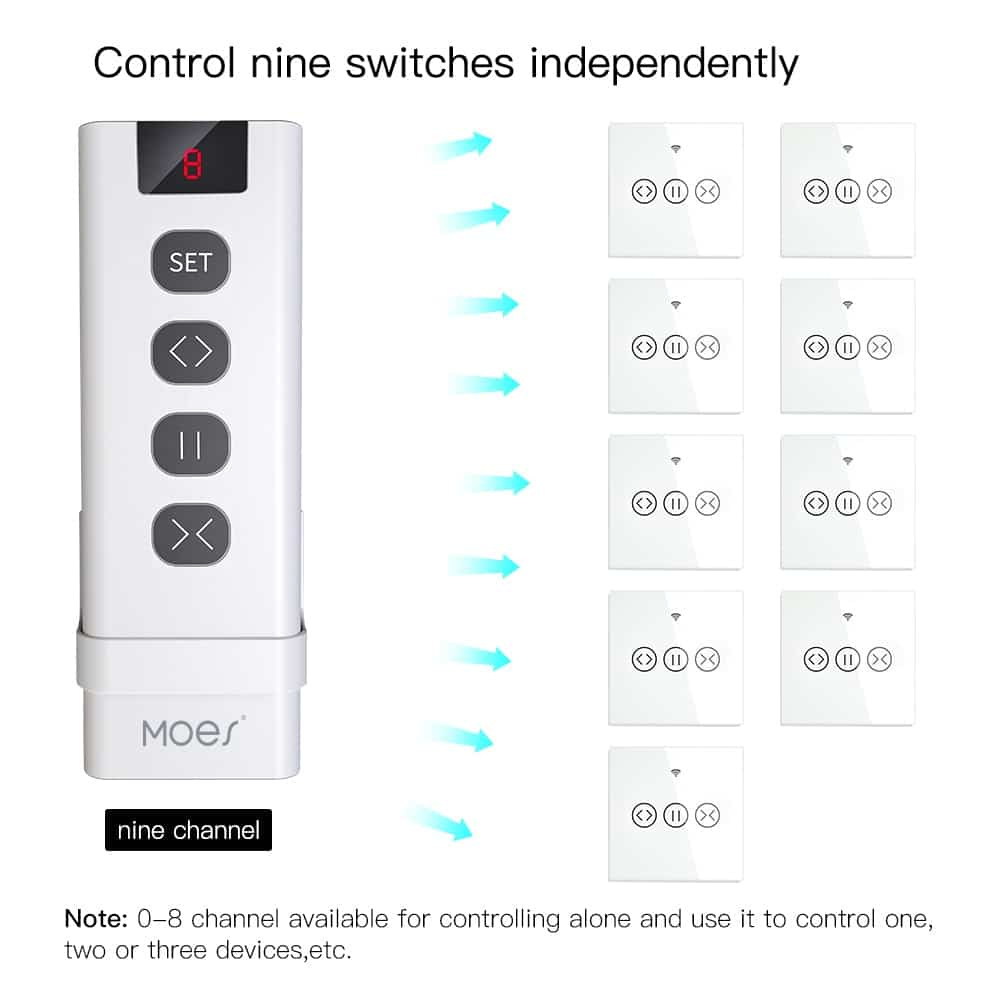 Control nine switches independently

8

SET

MOES

nine channel

Note: 0–8 channel available for controlling alone and use it to control one, two or three devices,etc.